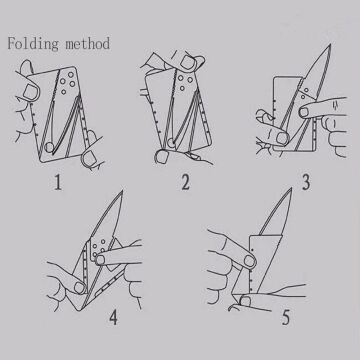 Folding method

1

2

3

4

5